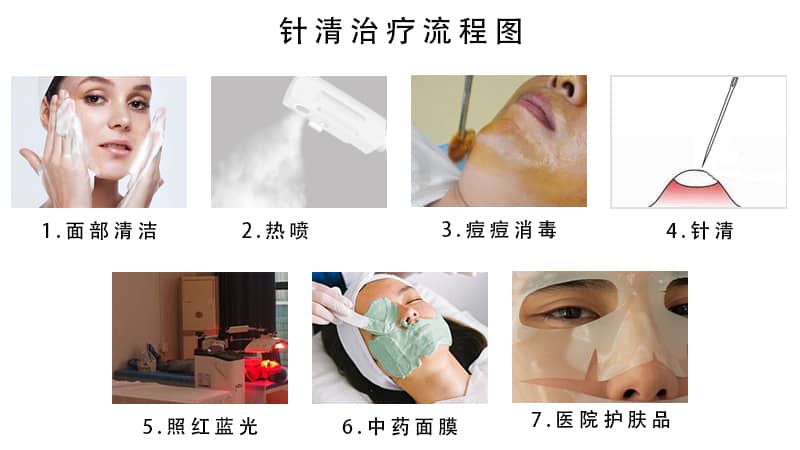 针清治疗流程图

1.面部清洁

2.热喷

3.痘痘消毒

4.针清

5.照红蓝光

6.中药面膜

7.医院护肤品